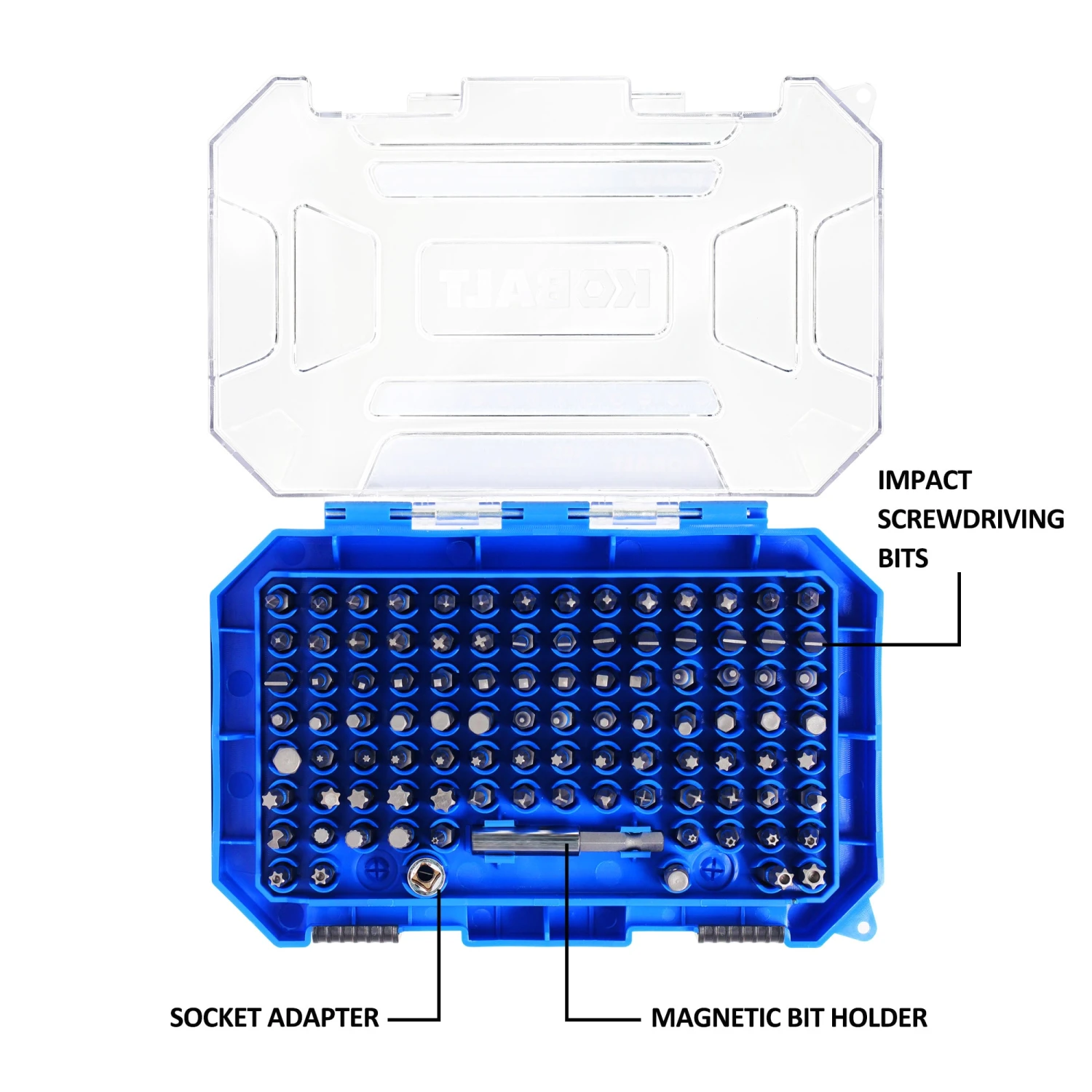 KOBALT

IMPACT SCREWDRIVING BITS

SOCKET ADAPTER

MAGNETIC BIT HOLDER